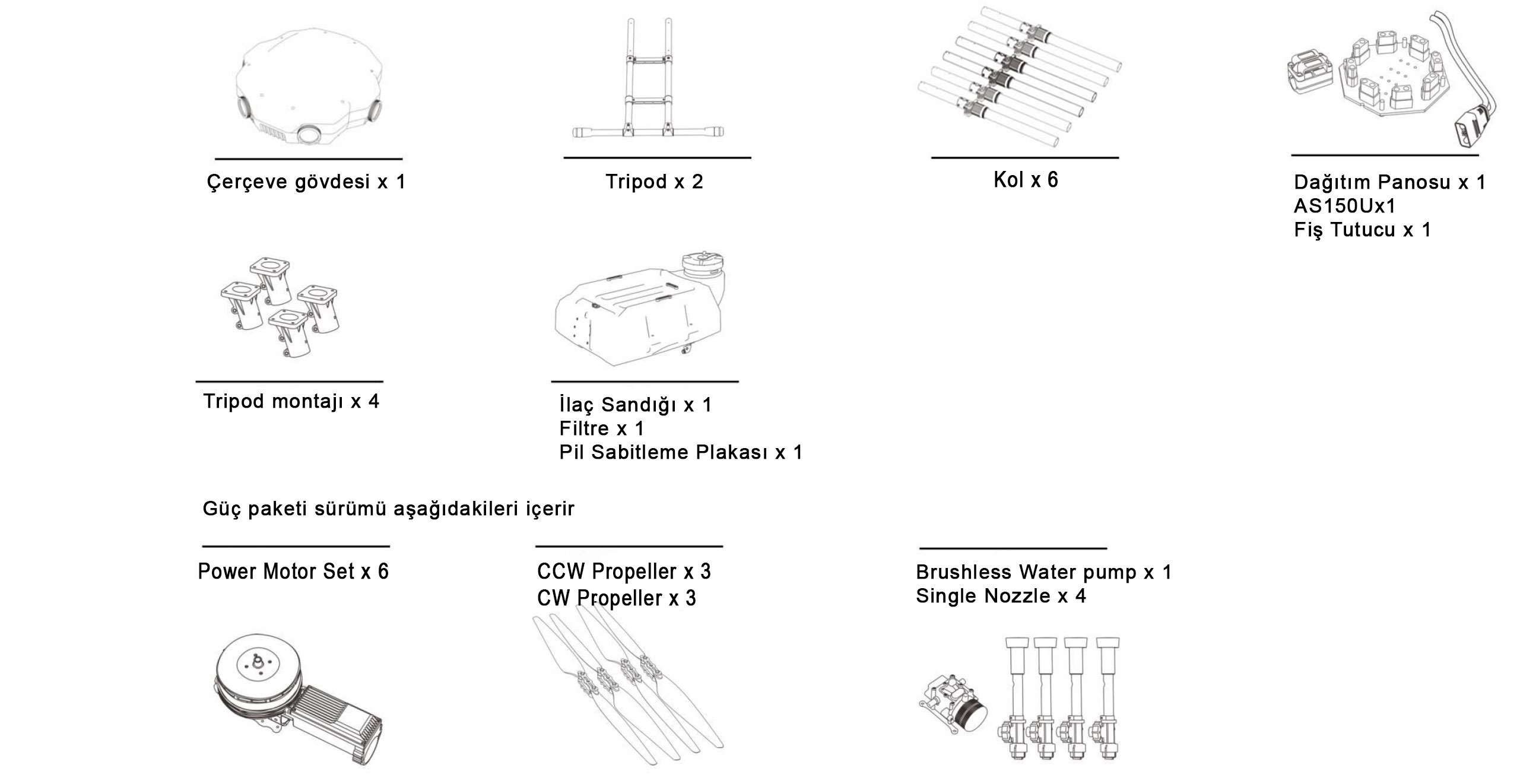 Çerçeve gövdesi x 1

Tripod x 2

Kol x 6

Dağıtım Panosu x 1
AS150Ux1
Fiş Tutucu x 1

Tripod montajı x 4

İlaç Sandığı x 1
Filtre x 1
Pil Sabitleme Plakası x 1

Güç paketi sürümü aşağıdakileri içerir

Power Motor Set x 6

CCW Propeller x 3
CW Propeller x 3

Brushless Water pump x 1
Single Nozzle x 4